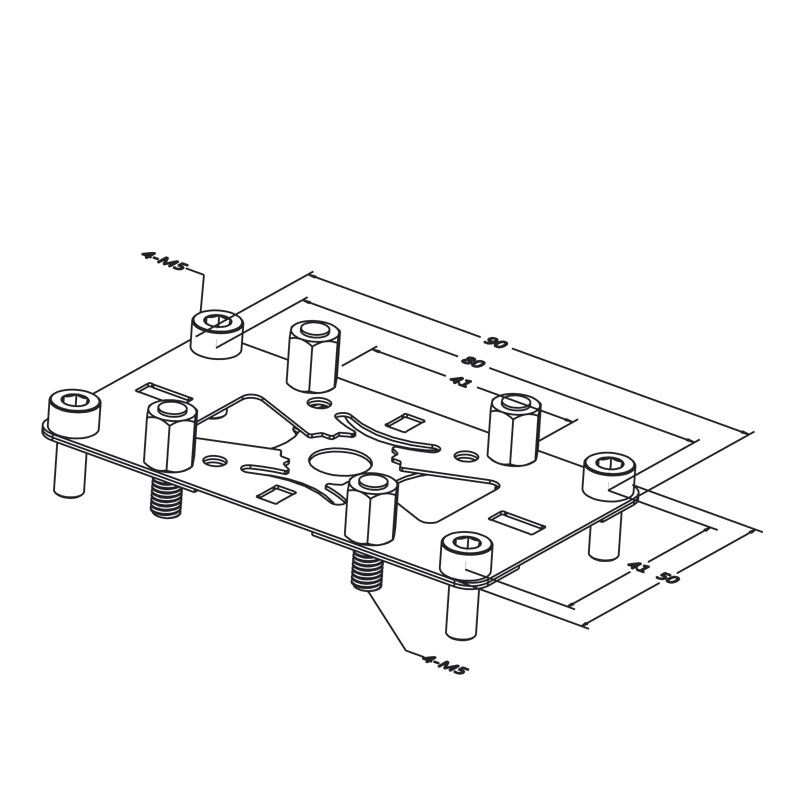 4-M5

90

80

41

41

50

4-M5